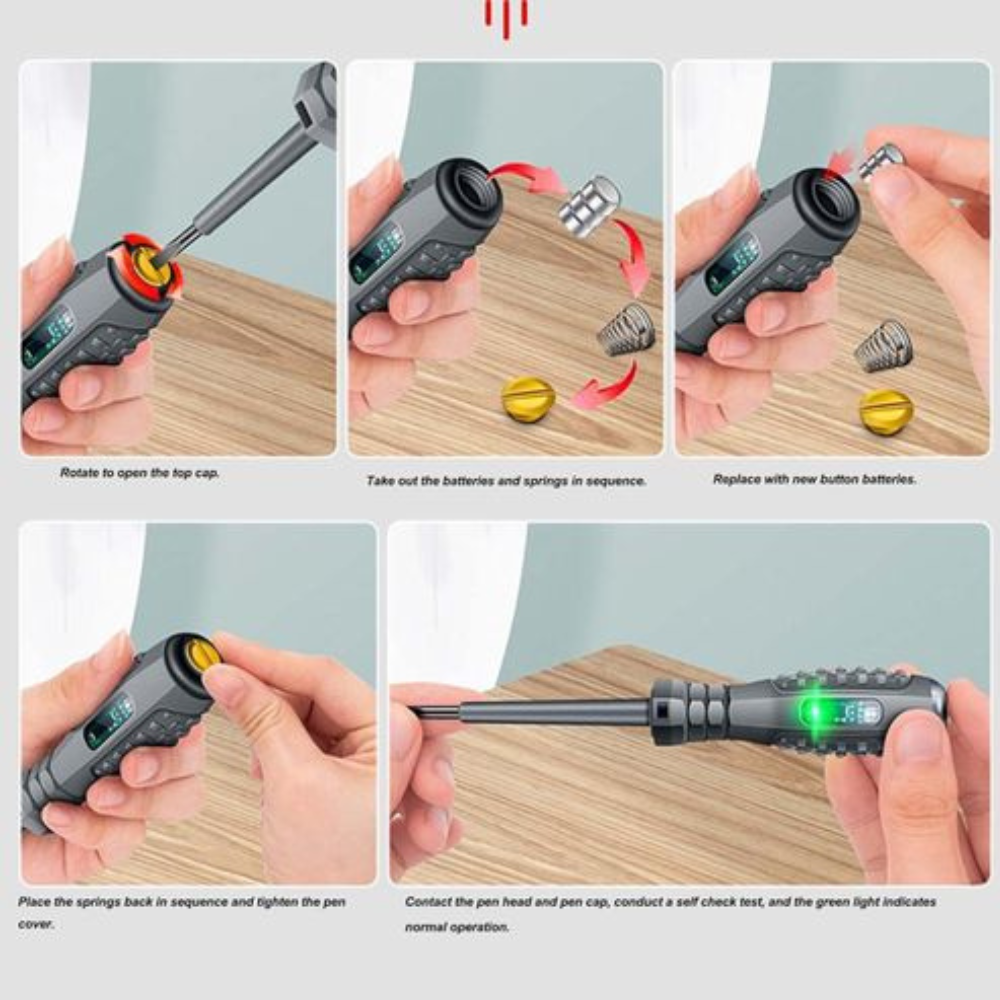 Rotate to open the top cap.

Take out the batteries and springs in sequence.

Replace with new button batteries.

Place the springs back in sequence and tighten the pen cover.

Contact the pen head and pen cap, conduct a self check test, and the green light indicates normal operation.